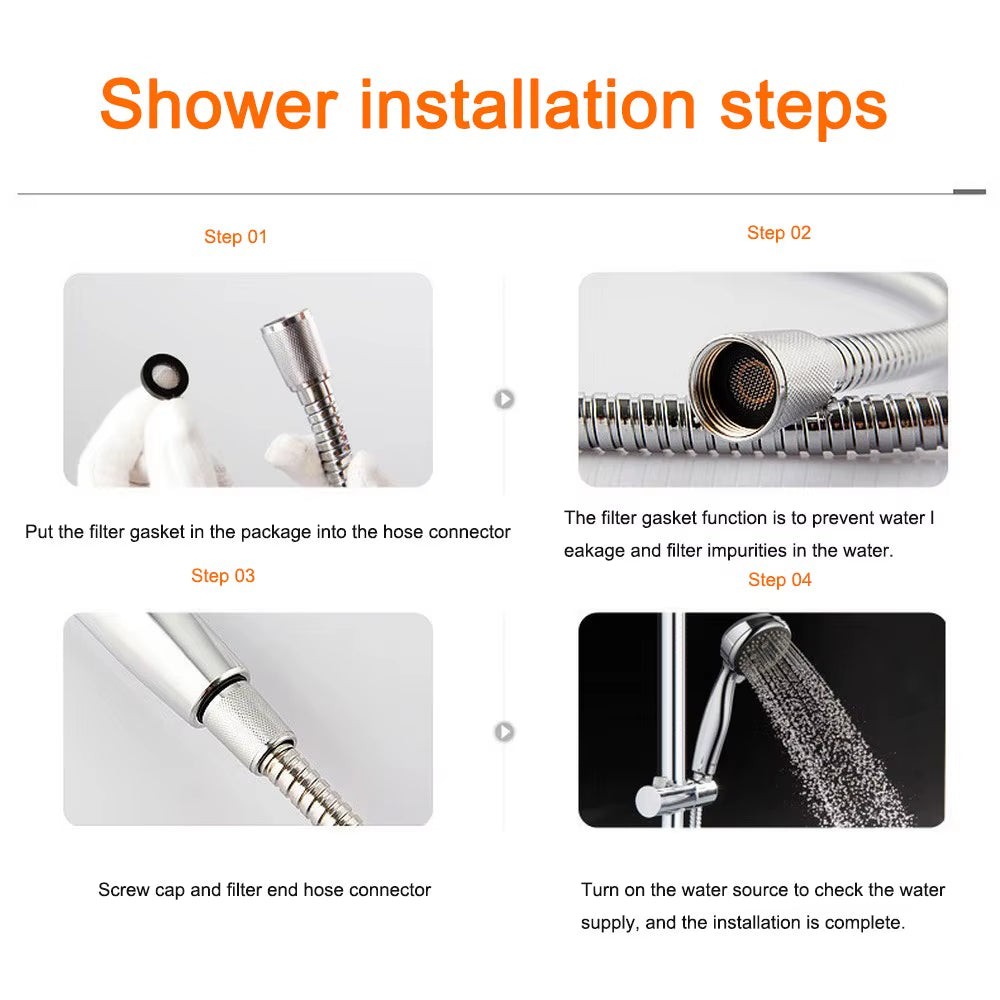 Shower installation steps

Step 01

Put the filter gasket in the package into the hose connector

Step 02

The filter gasket function is to prevent water l eakage and filter impurities in the water.

Step 03

Screw cap and filter end hose connector

Step 04

Turn on the water source to check the water supply, and the installation is complete.